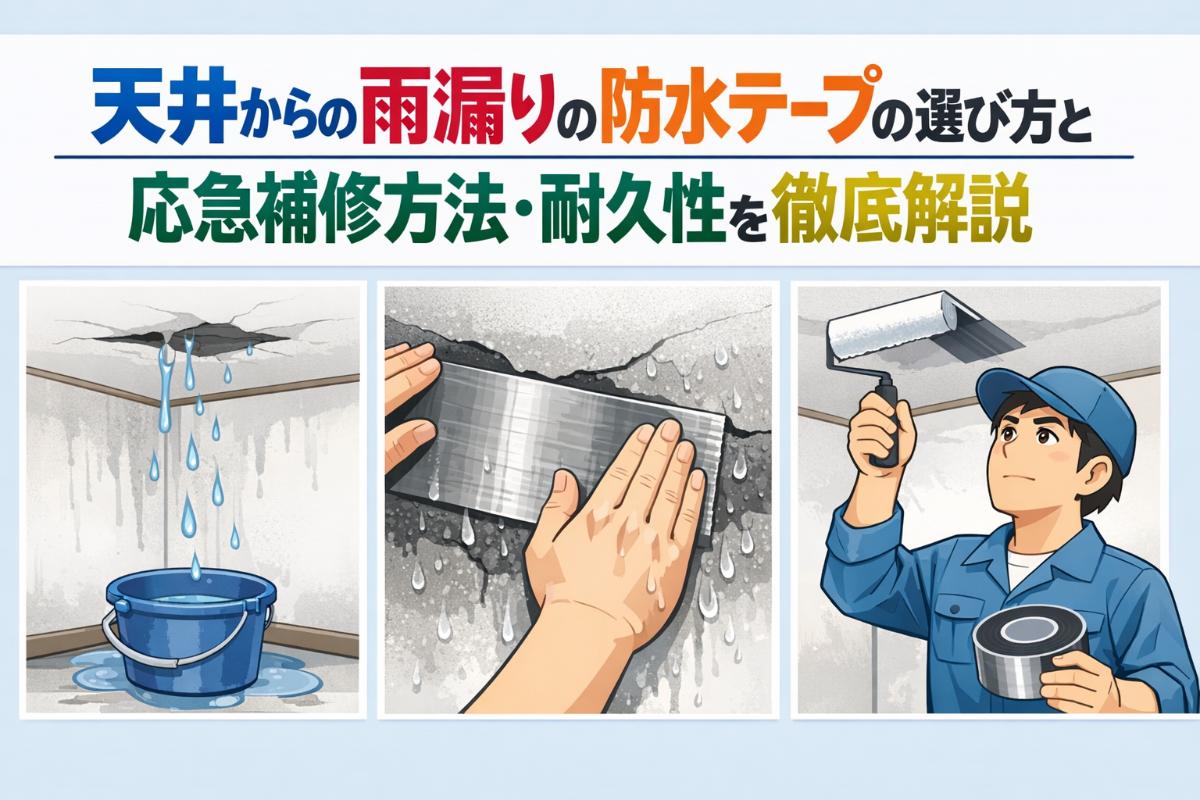 天井からの雨漏りの防水テープの選び方と

応急補修方法・耐久性を徹底解説