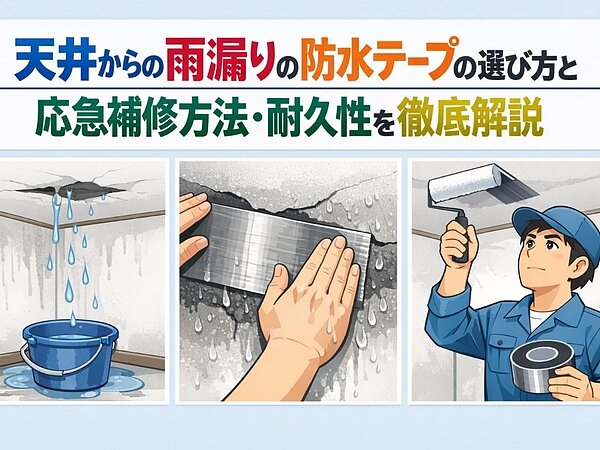 天井からの雨漏りの防水テープの選び方と
応急補修方法・耐久性を徹底解説